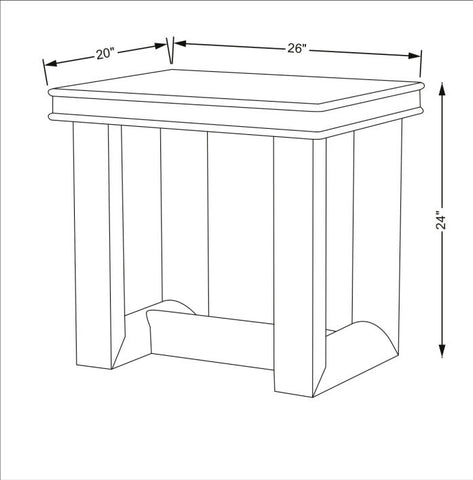 20"
26"
24"